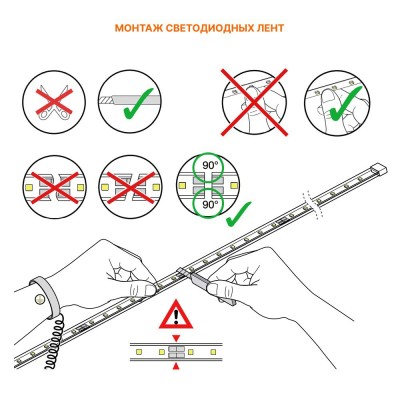 МОНТАЖ СВЕТОДИОДНЫХ ЛЕНТ

90°

90°